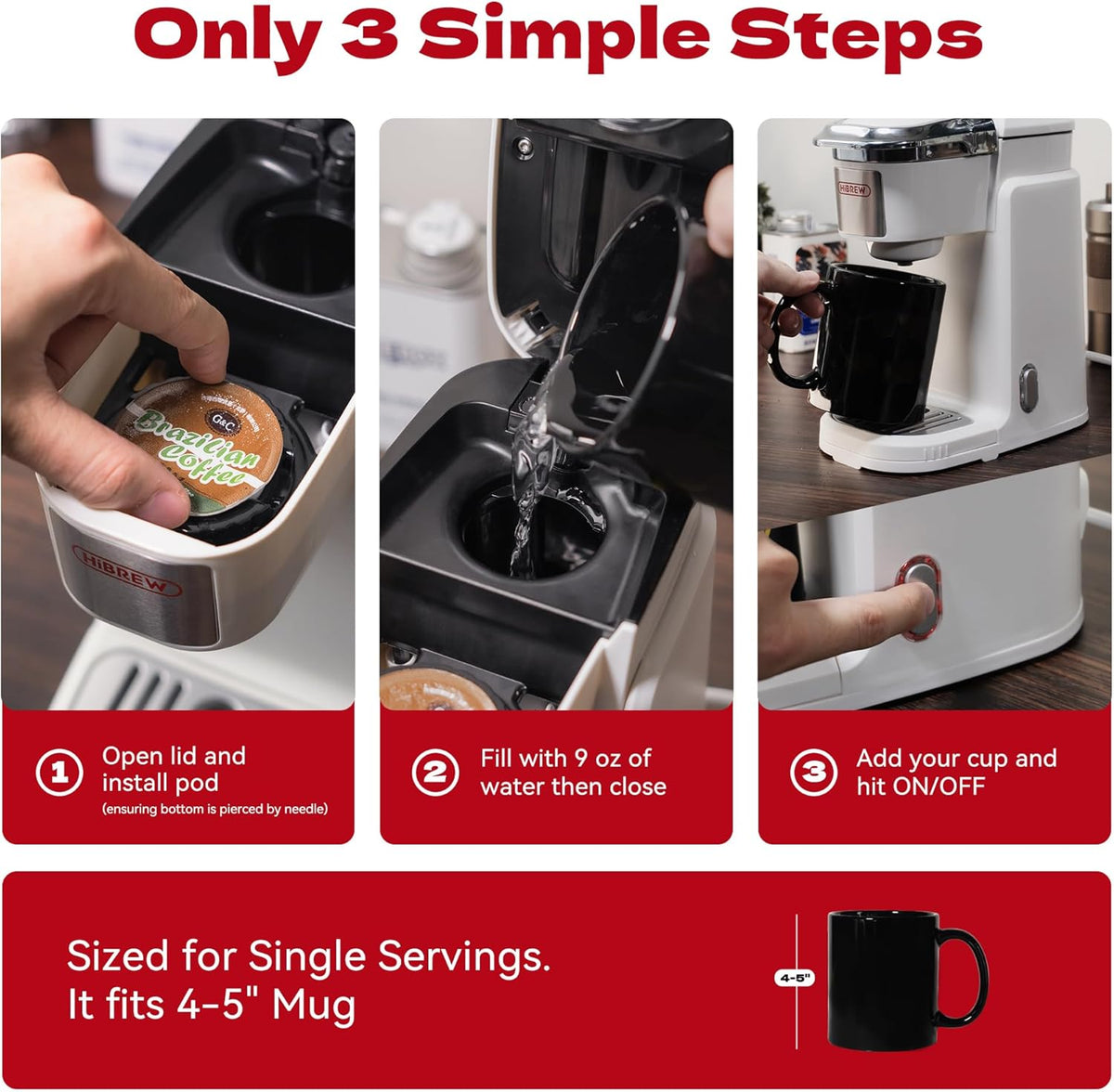 Only 3 Simple Steps

G&C
Brazilian Coffee

HiBREW

HiBREW

1 Open lid and install pod
(ensuring bottom is pierced by needle)

2 Fill with 9 oz of water then close

3 Add your cup and hit ON/OFF

Sized for Single Servings.
It fits 4-5" Mug

4-5"